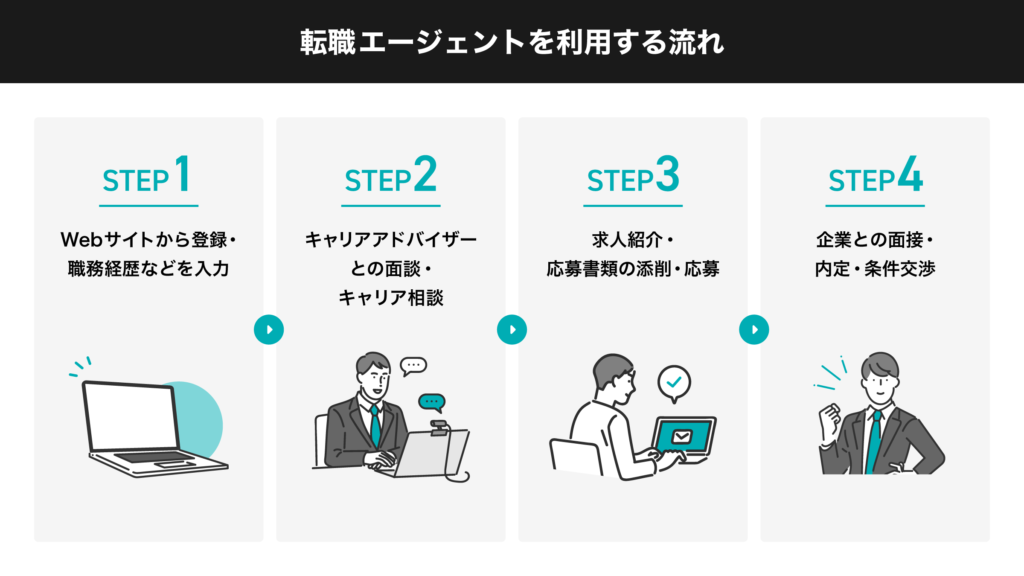 転職エージェントを利用する流れ

STEP 1
Webサイトから登録・職務経歴などを入力

STEP 2
キャリアアドバイザーとの面談・キャリア相談

STEP 3
求人紹介・応募書類の添削・応募

STEP 4
企業との面接・内定・条件交渉